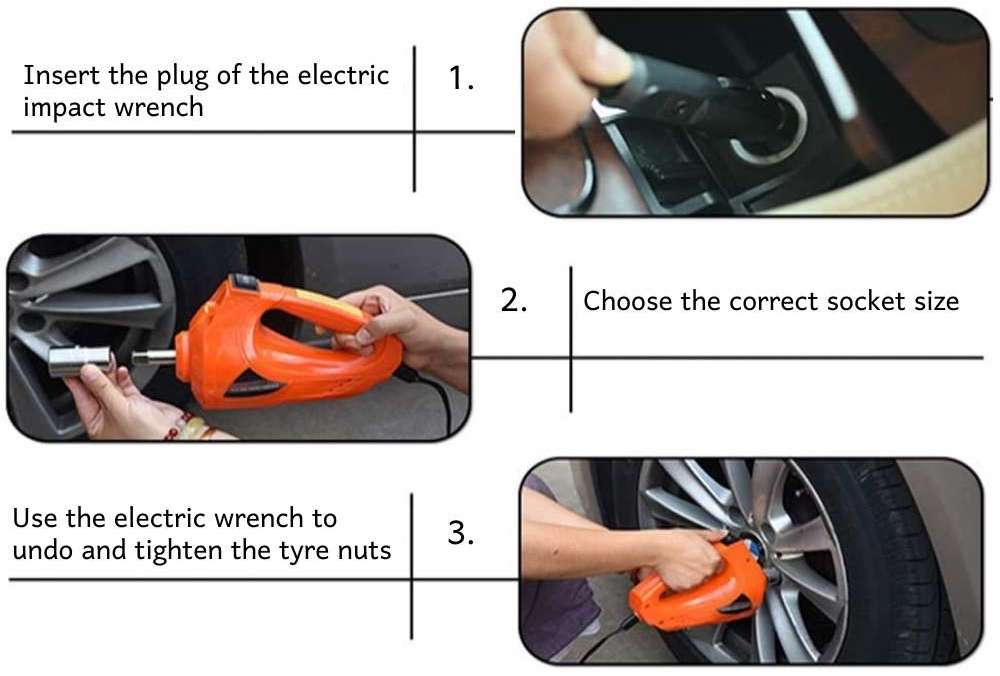 Insert the plug of the electric impact wrench

1.

2.

Choose the correct socket size

Use the electric wrench to undo and tighten the tyre nuts

3.